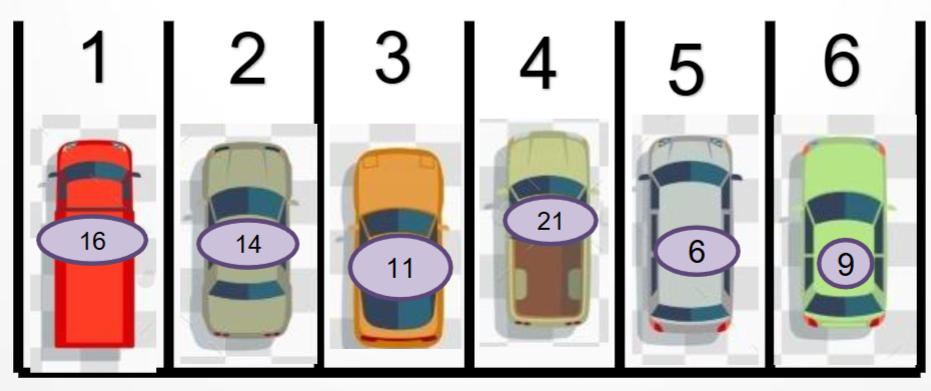 1 2 3 4 5 6

16 14 11 21 6 9